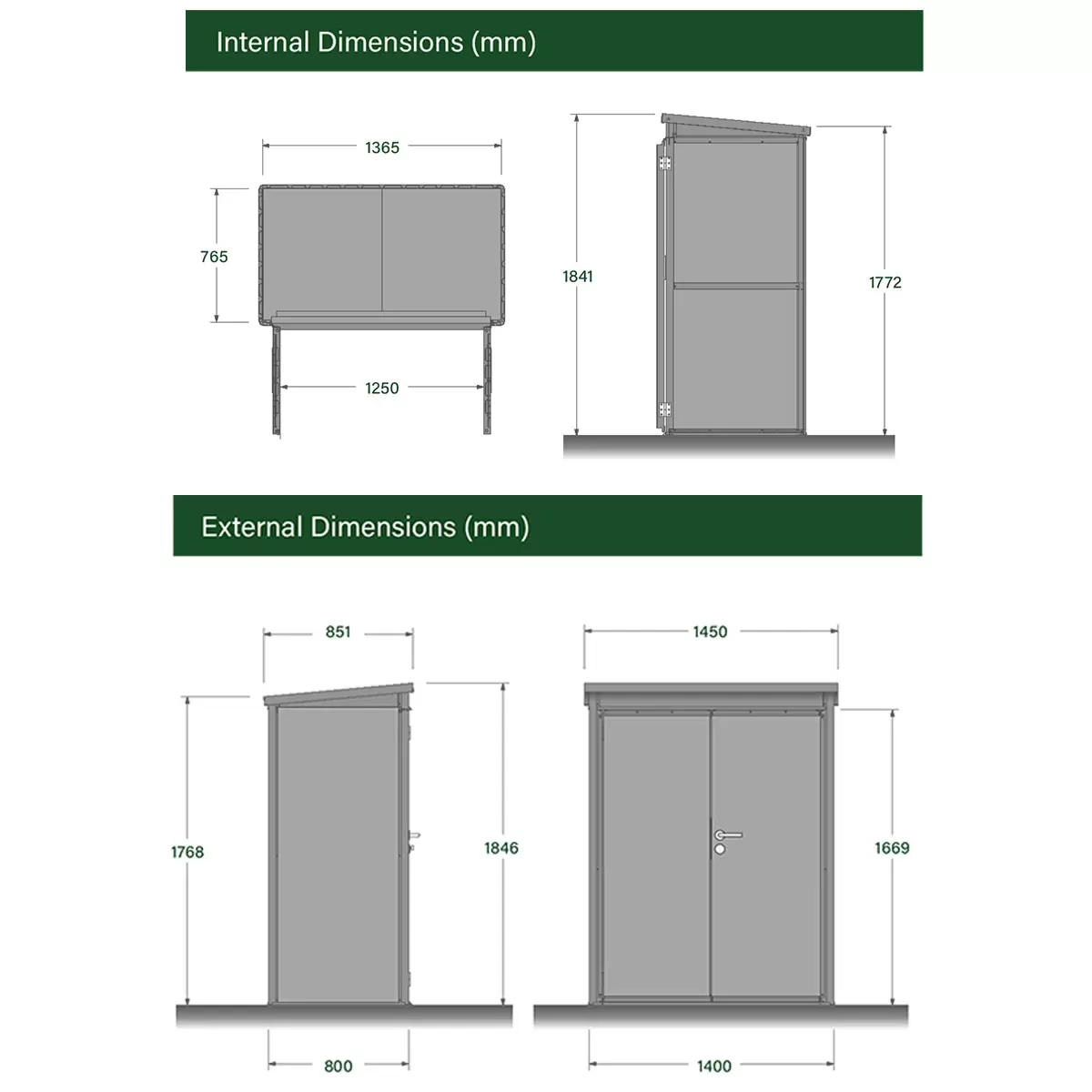 Internal Dimensions (mm)

1365

765

1250

1841

1772

External Dimensions (mm)

851

1768

1846

800

1450

1669

1400