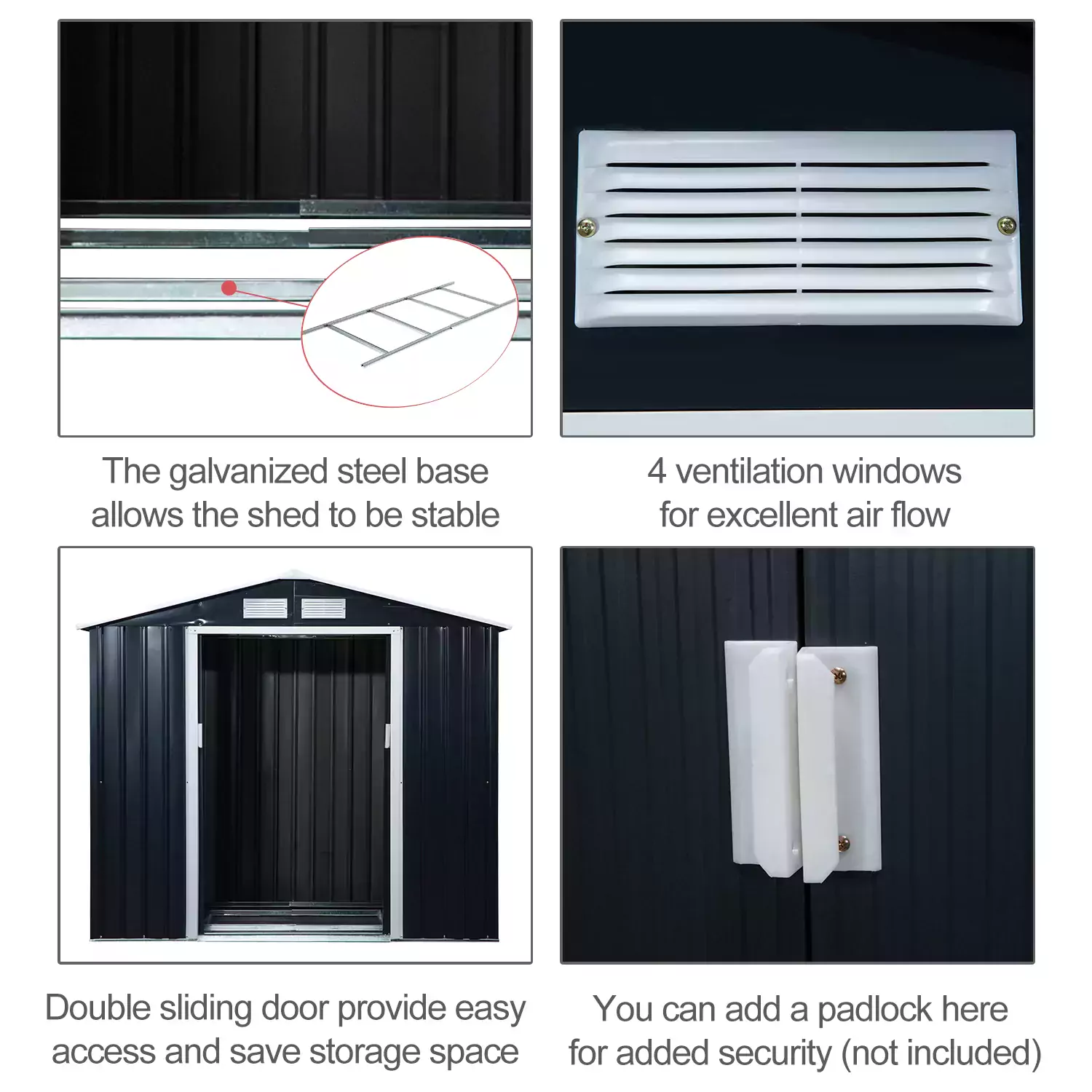 The galvanized steel base allows the shed to be stable

4 ventilation windows for excellent air flow

Double sliding door provide easy access and save storage space

You can add a padlock here for added security (not included)