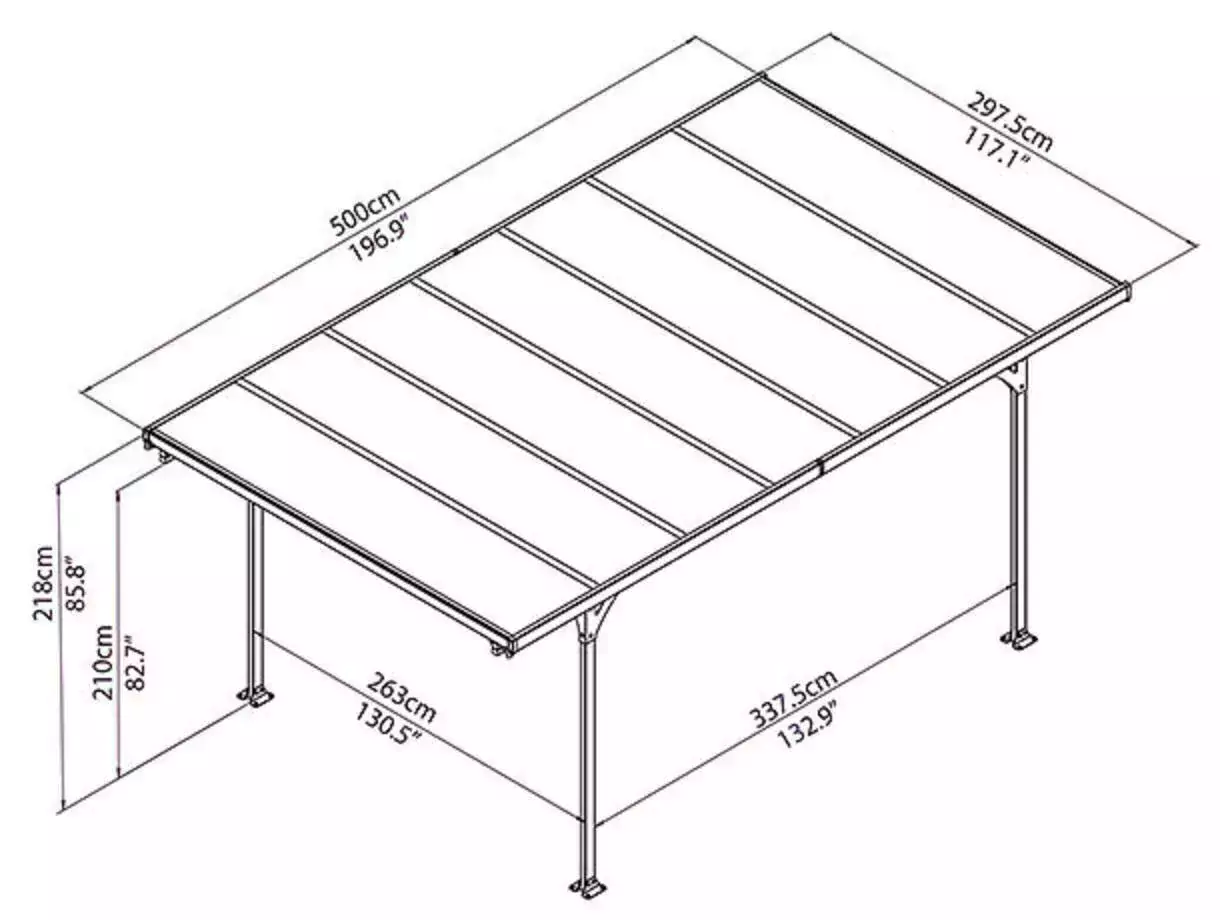 500cm
196.9"

297.5cm
117.1"

218cm
85.8"

210cm
82.7"

263cm
130.5"

337.5cm
132.9"