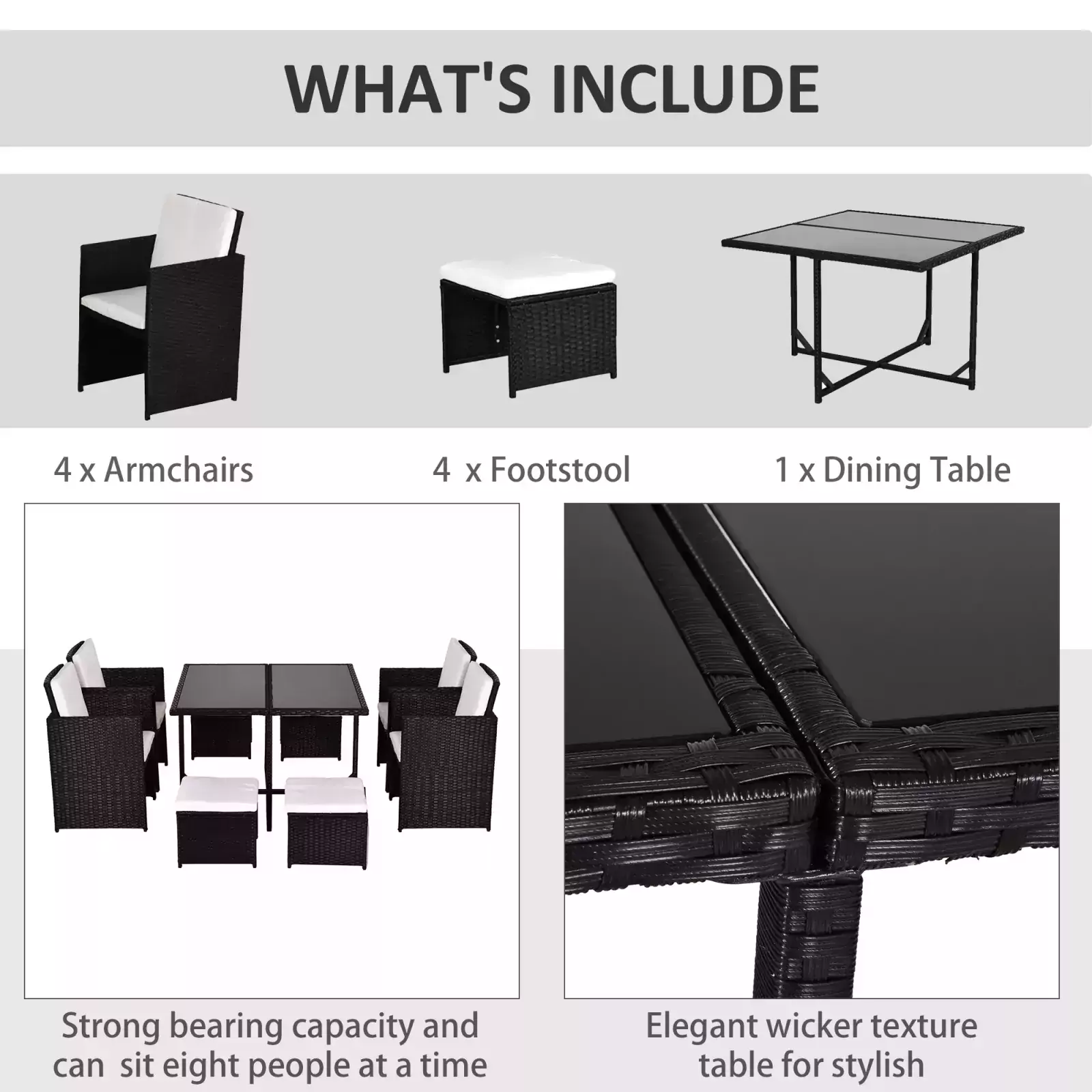 WHAT'S INCLUDE

4 x Armchairs

4 x Footstool

1 x Dining Table

Strong bearing capacity and can sit eight people at a time

Elegant wicker texture table for stylish