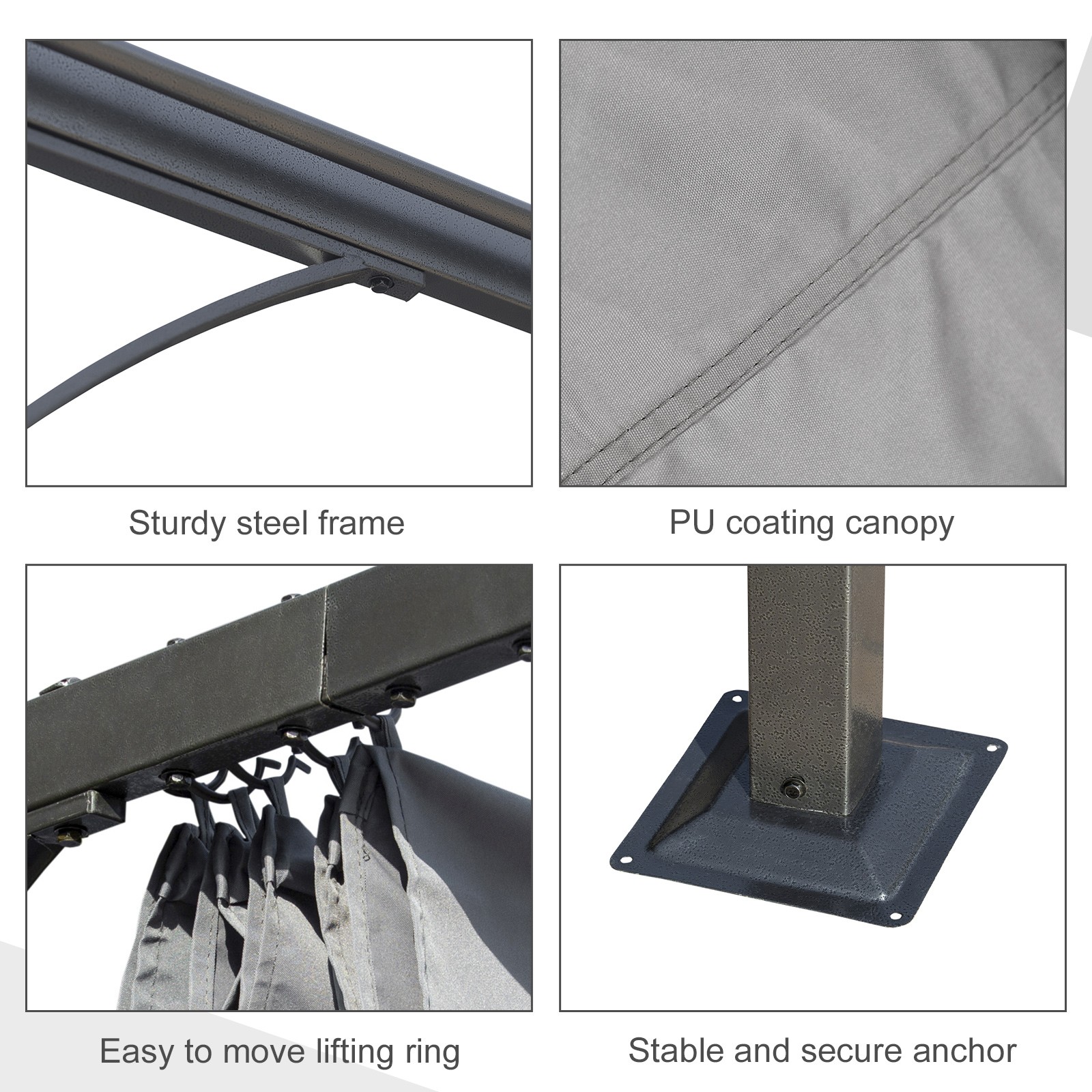 Sturdy steel frame

PU coating canopy

Easy to move lifting ring

Stable and secure anchor