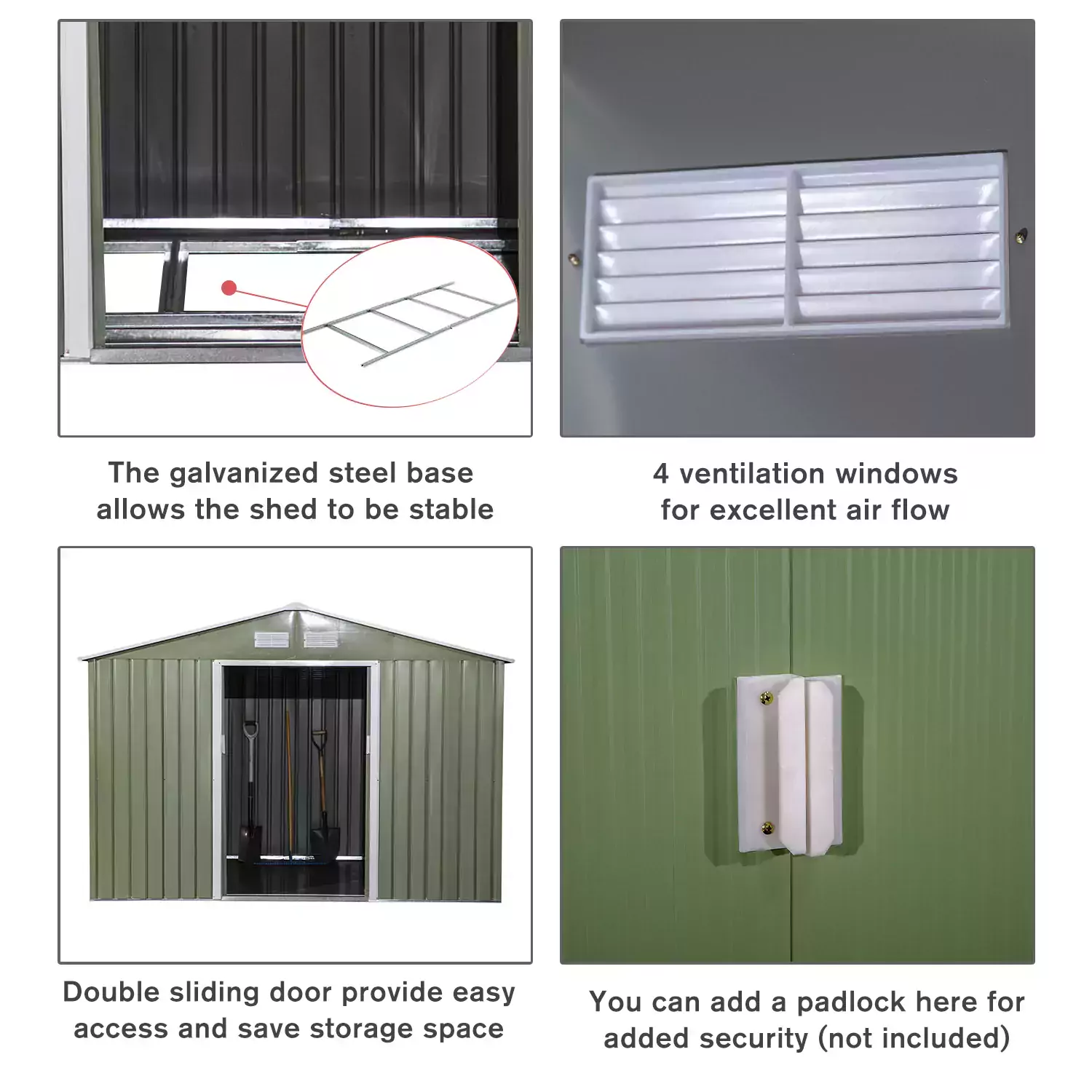 The galvanized steel base allows the shed to be stable

4 ventilation windows for excellent air flow

Double sliding door provide easy access and save storage space

You can add a padlock here for added security (not included)