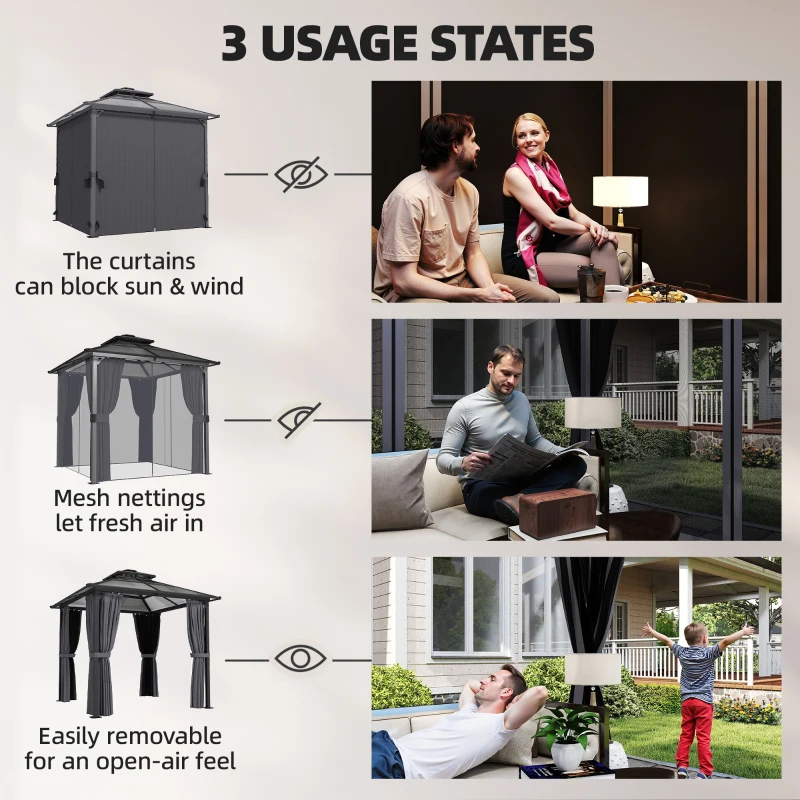 3 USAGE STATES

The curtains can block sun & wind

Mesh nettings let fresh air in

Easily removable for an open-air feel