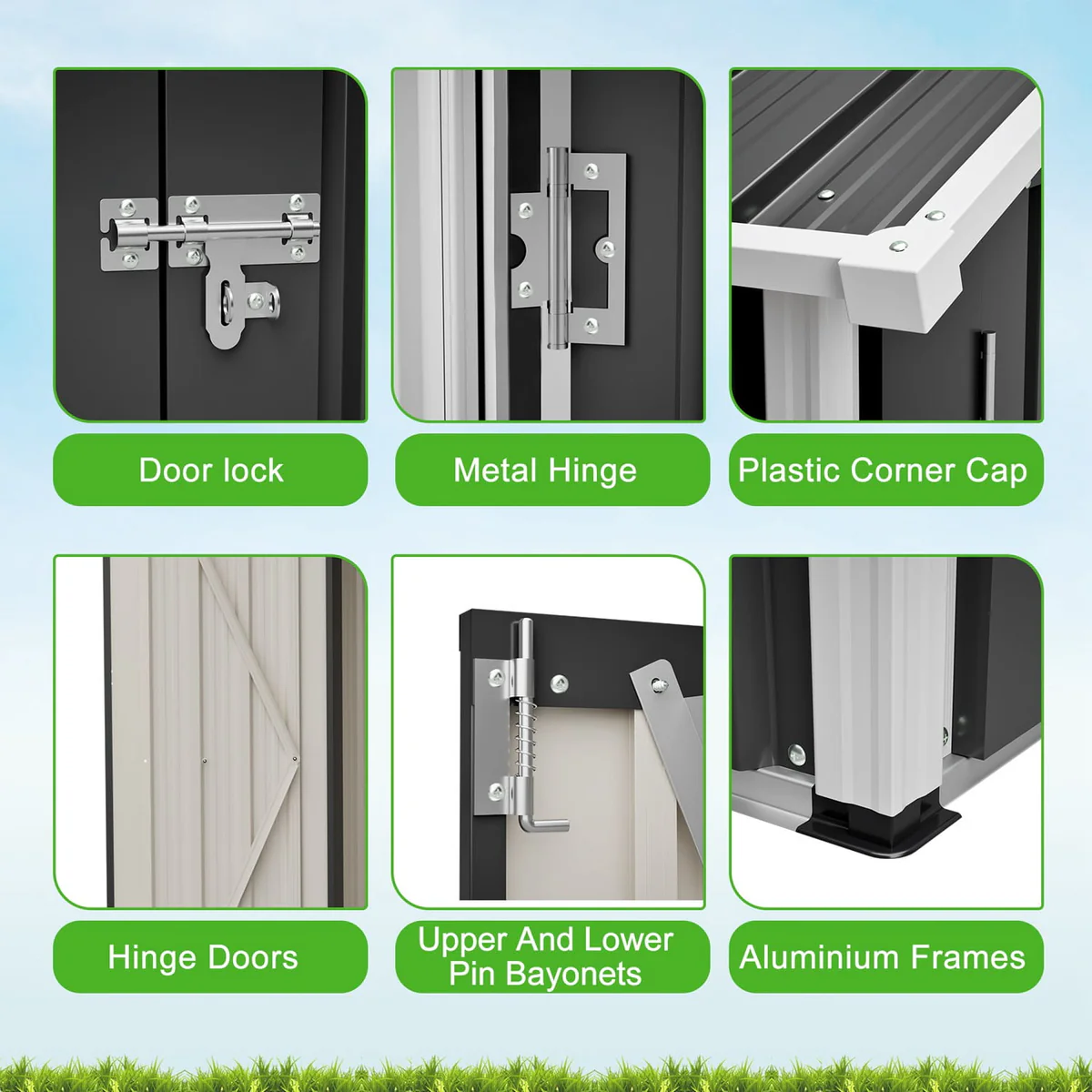 Door lock

Metal Hinge

Plastic Corner Cap

Hinge Doors

Upper And Lower Pin Bayonets

Aluminium Frames